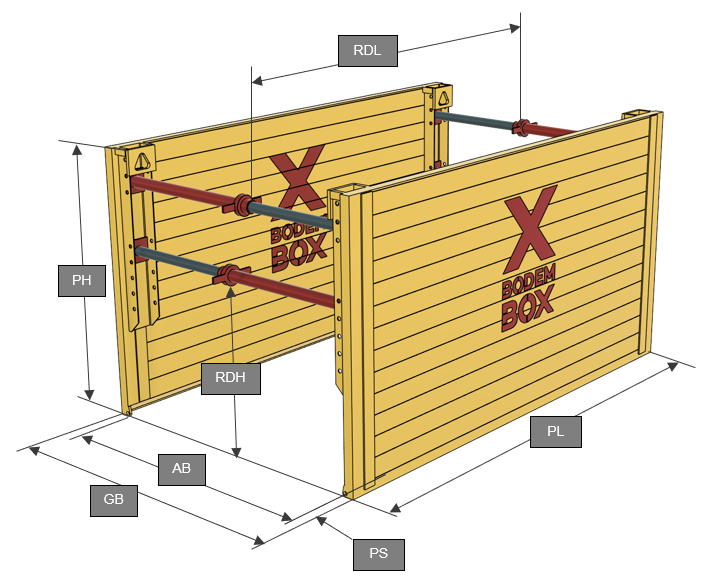 RDL

X
BODEM
BOX

X
BODEM
BOX

PH

RDH

PL

AB

GB

PS