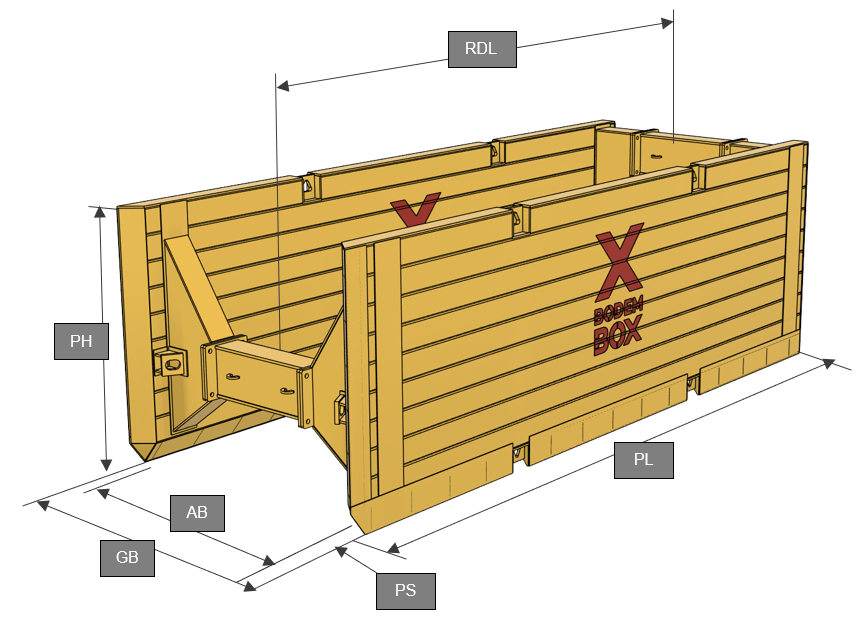 RDL

X

X
BODEM
BOX

PH

PL

AB

GB

PS